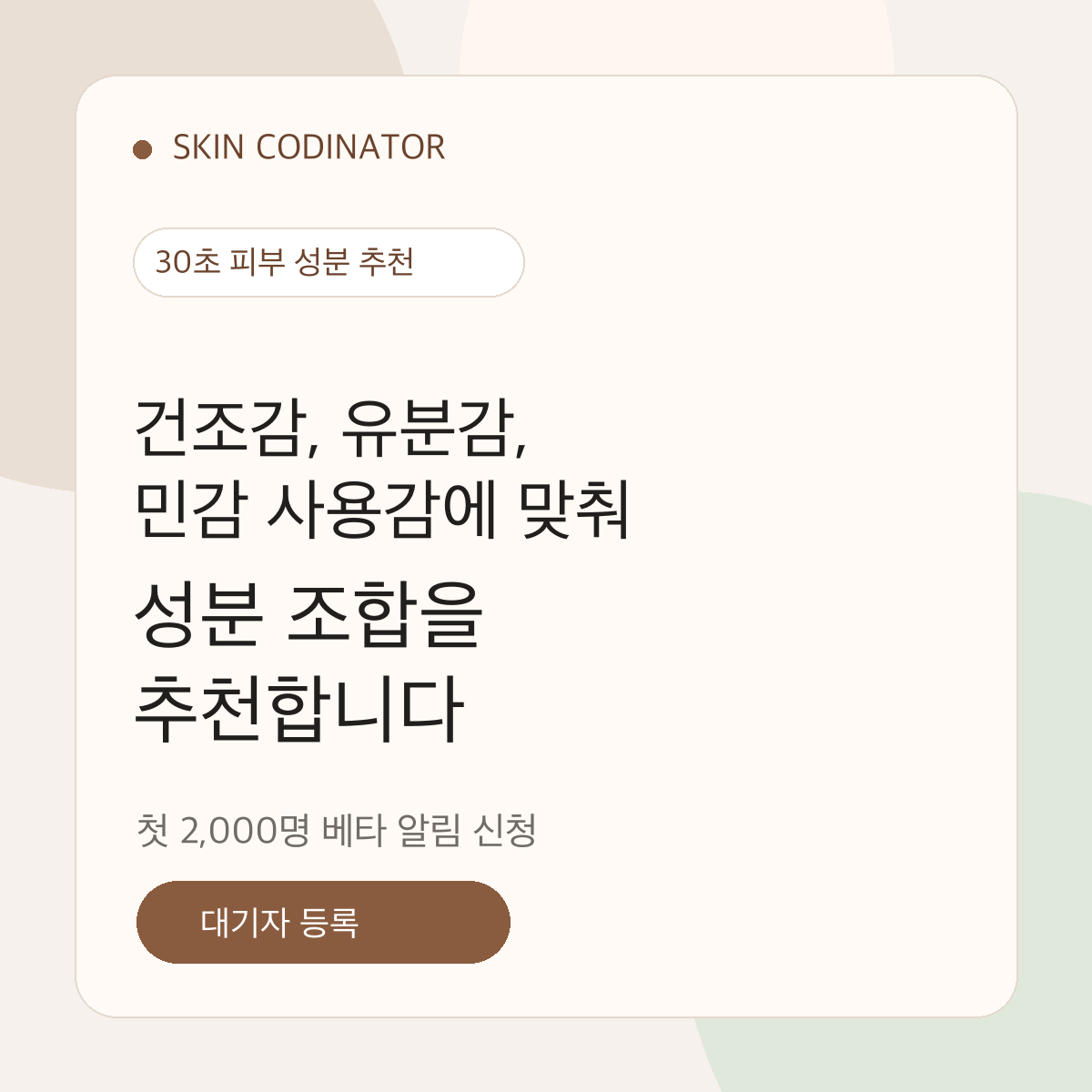 SKIN CODINATOR

30초 피부 성분 추천

건조감, 유분감,
민감 사용감에 맞춰

성분 조합을
추천합니다

첫 2,000명 베타 알림 신청

대기자 등록